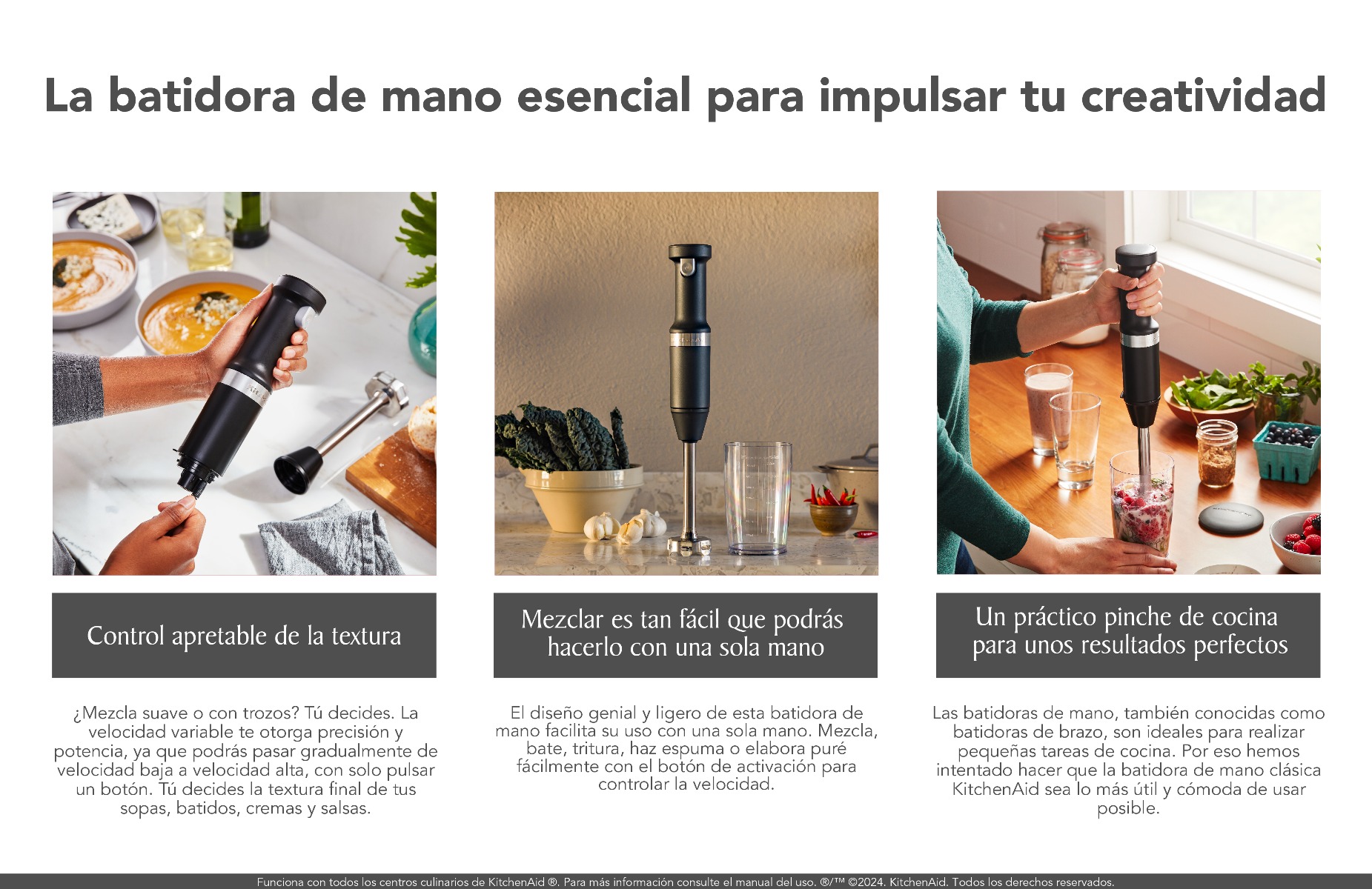 La batidora de mano esencial para impulsar tu creatividad

Control apretable de la textura

¿Mezcla suave o con trozos? Tú decides. La velocidad variable te otorga precisión y potencia, ya que podrás pasar gradualmente de velocidad baja a velocidad alta, con solo pulsar un botón. Tú decides la textura final de tus sopas, batidos, cremas y salsas.

Mezclar es tan fácil que podrás hacerlo con una sola mano

El diseño genial y ligero de esta batidora de mano facilita su uso con una sola mano. Mezcla, bate, tritura, haz espuma o elabora puré fácilmente con el botón de activación para controlar la velocidad.

Un práctico pinche de cocina para unos resultados perfectos

Las batidoras de mano, también conocidas como batidoras de brazo, son ideales para realizar pequeñas tareas de cocina. Por eso hemos intentado hacer que la batidora de mano clásica KitchenAid sea lo más útil y cómoda de usar posible.

Funciona con todos los centros culinarios de KitchenAid ®. Para más información consulte el manual del uso. ®/™ ©2024. KitchenAid. Todos los derechos reservados.